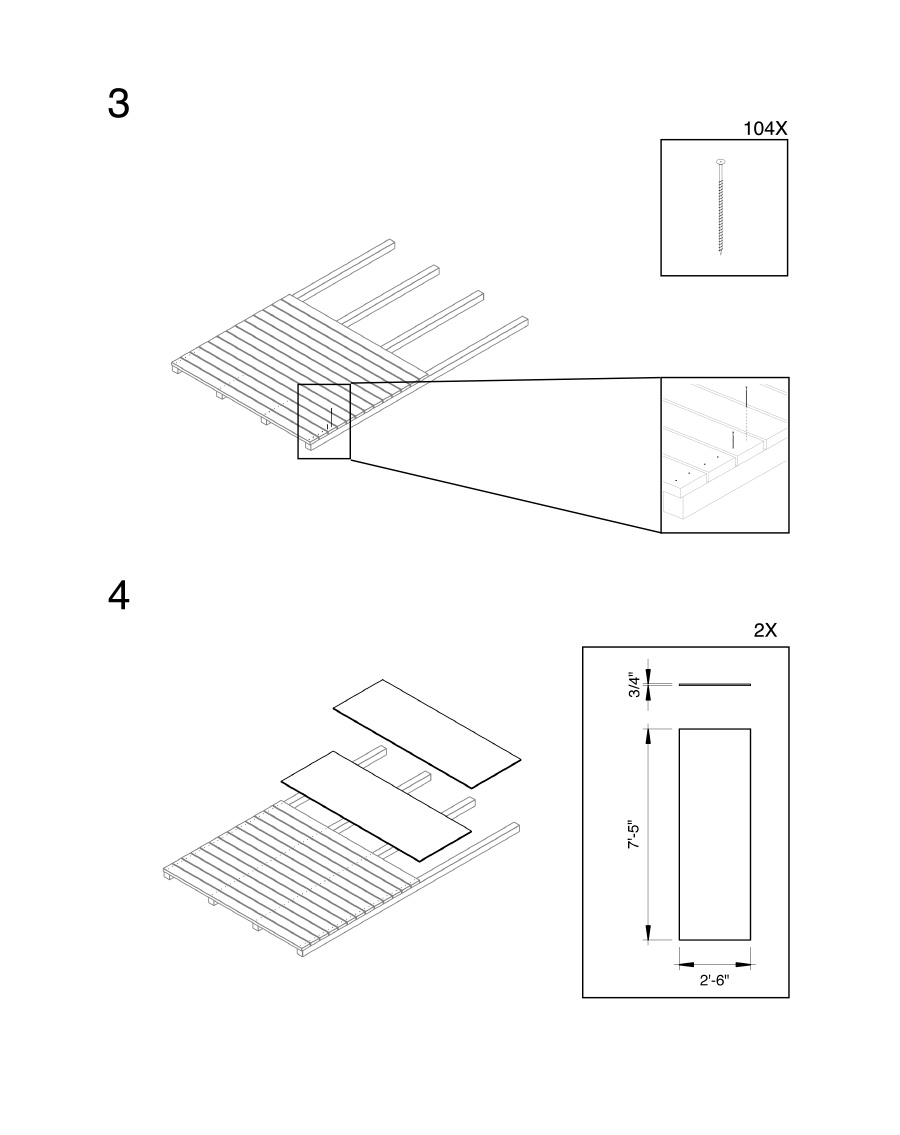 3

104X

4

2X

3/4"

7'-5"

2'-6"