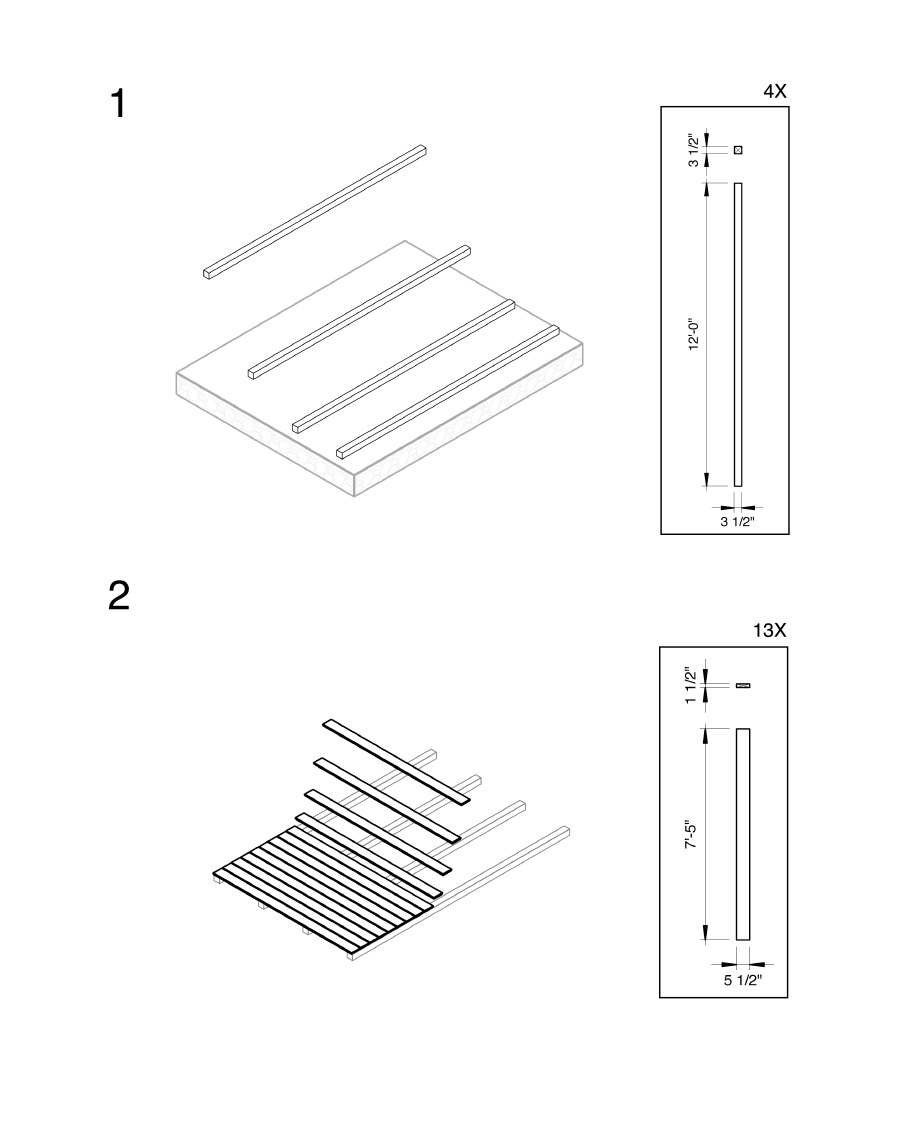 1

4X

3 1/2"

12'-0"

3 1/2"

2

13X

1 1/2"

7'-5"

5 1/2"